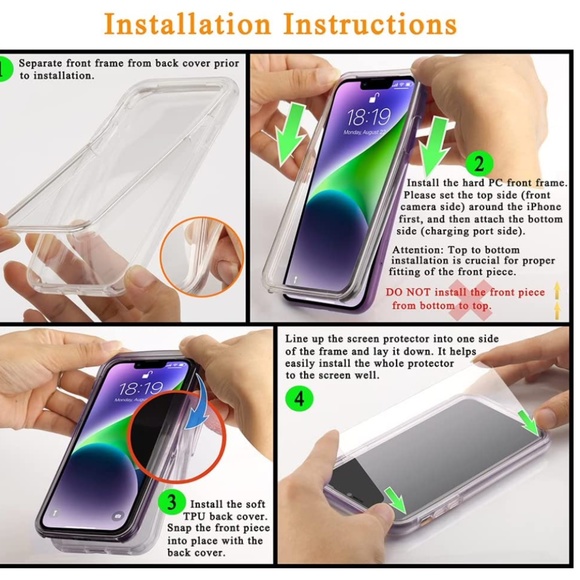 Installation Instructions

1 Separate front frame from back cover prior to installation.

18:19
Monday, August 22

2 Install the hard PC front frame. Please set the top side (front camera side) around the iPhone first, and then attach the bottom side (charging port side).

Attention: Top to bottom installation is crucial for proper fitting of the front piece.

DO NOT install the front piece from bottom to top.

18:19
Monday, August 22

3 Install the soft TPU back cover. Snap the front piece into place with the back cover.

Line up the screen protector into one side of the frame and lay it down. It helps easily install the whole protector to the screen well.

4